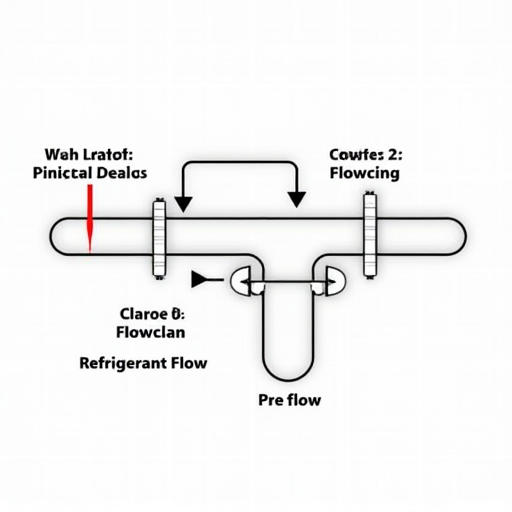 Wah Lratof:
Pinictal Dealos

Cowfes 2:
Flowcing

Claroe 0:
Flowclan

Refrigerant Flow

Pre flow